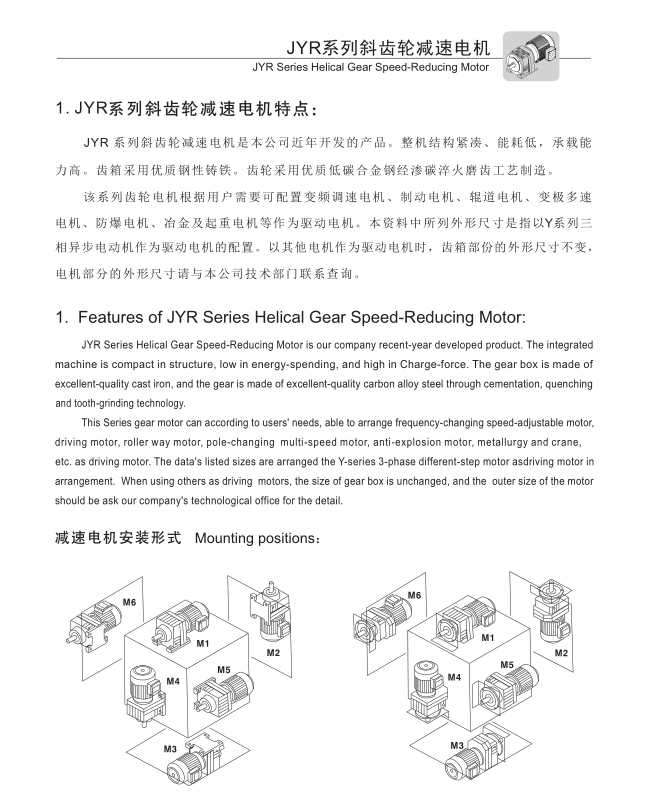 JYR系列斜齿轮减速电机
JYR Series Helical Gear Speed-Reducing Motor

1. JYR系列斜齿轮减速电机特点：

JYR 系列斜齿轮减速电机是本公司近年开发的产品。整机结构紧凑、能耗低，承载能力高。齿箱采用优质钢性铸铁。齿轮采用优质低碳合金钢经渗碳淬火磨齿工艺制造。

该系列齿轮电机根据用户需要可配置变频调速电机、制动电机、辊道电机、变极多速电机、防爆电机、冶金及起重电机等作为驱动电机。本资料中所列外形尺寸是指以Y系列三相异步电动机作为驱动电机的配置。以其他电机作为驱动电机时，齿箱部份的外形尺寸不变，电机部分的外形尺寸请与本公司技术部门联系查询。

1. Features of JYR Series Helical Gear Speed-Reducing Motor:

JYR Series Helical Gear Speed-Reducing Motor is our company recent-year developed product. The integrated machine is compact in structure, low in energy-spending, and high in Charge-force. The gear box is made of excellent-quality cast iron, and the gear is made of excellent-quality carbon alloy steel through cementation, quenching and tooth-grinding technology.

This Series gear motor can according to users' needs, able to arrange frequency-changing speed-adjustable motor, driving motor, roller way motor, pole-changing multi-speed motor, anti-explosion motor, metallurgy and crane, etc. as driving motor. The data's listed sizes are arranged the Y-series 3-phase different-step motor asdriving motor in arrangement. When using others as driving motors, the size of gear box is unchanged, and the outer size of the motor should be ask our company's technological office for the detail.

减速电机安装形式 Mounting positions：

M6
M1
M2
M4
M5
M3

M6
M1
M2
M4
M5
M3